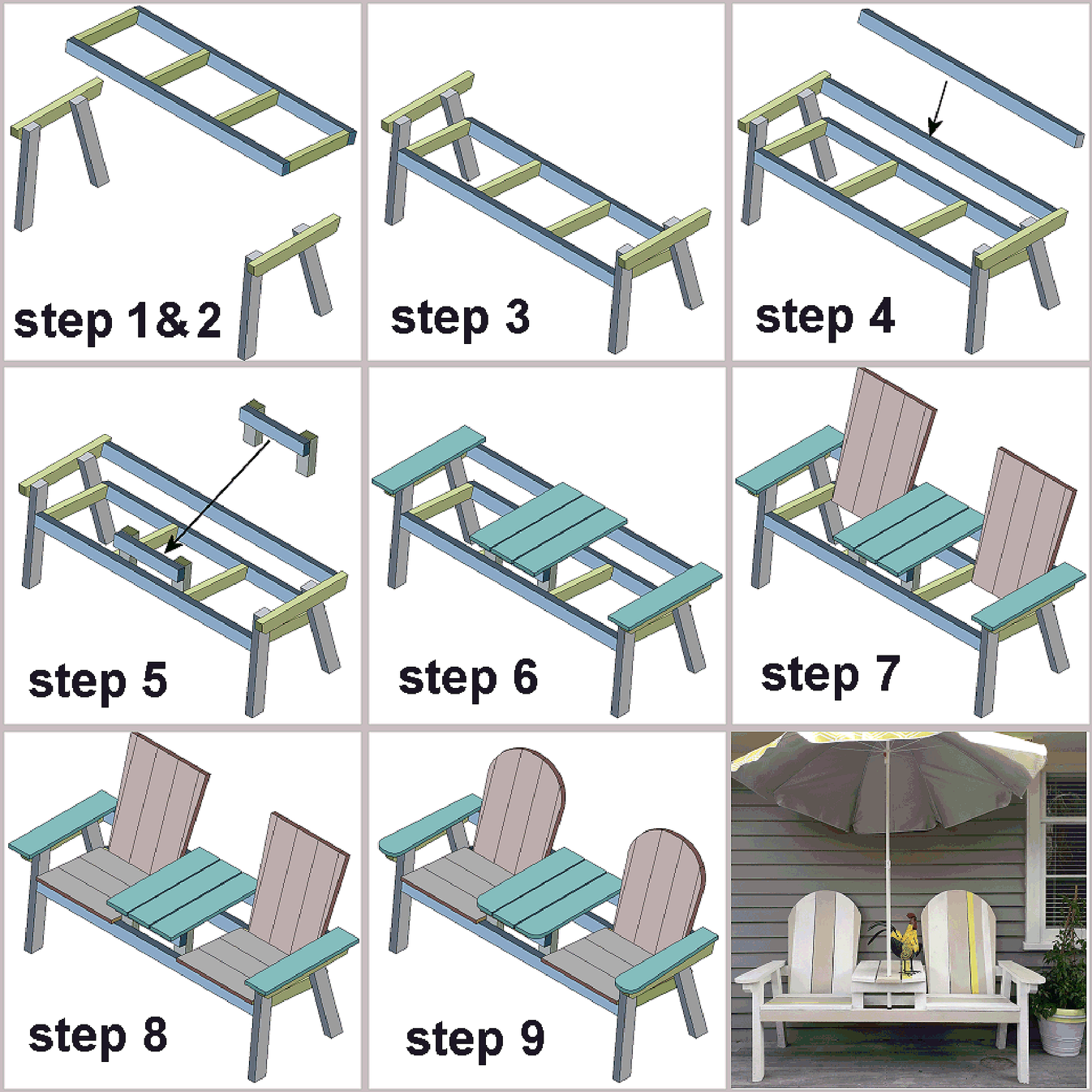 step 1& 2

step 3

step 4

step 5

step 6

step 7

step 8

step 9