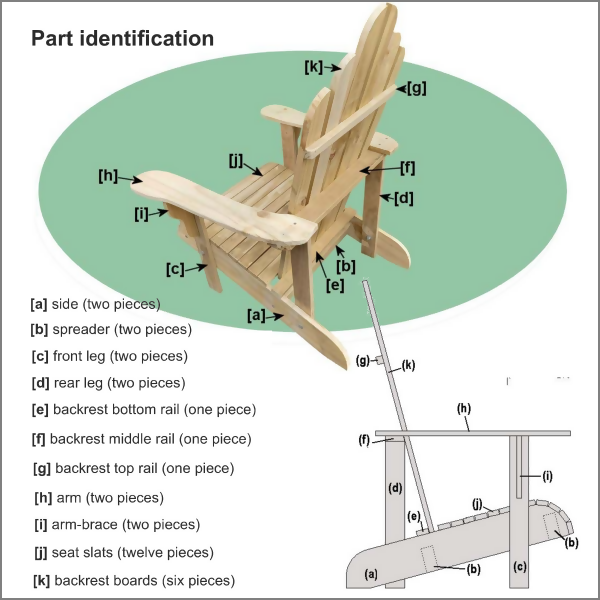 Part identification

[k]
[g]
[j]
[f]
[h]
[d]
[i]
[c]
[b]
[e]
[a]

[a] side (two pieces)
[b] spreader (two pieces)
[c] front leg (two pieces)
[d] rear leg (two pieces)
[e] backrest bottom rail (one piece)
[f] backrest middle rail (one piece)
[g] backrest top rail (one piece)
[h] arm (two pieces)
[i] arm-brace (two pieces)
[j] seat slats (twelve pieces)
[k] backrest boards (six pieces)

(g)
(k)
(h)
(f)
(i)
(d)
(j)
(e)
(b)
(a)
(b)
(c)