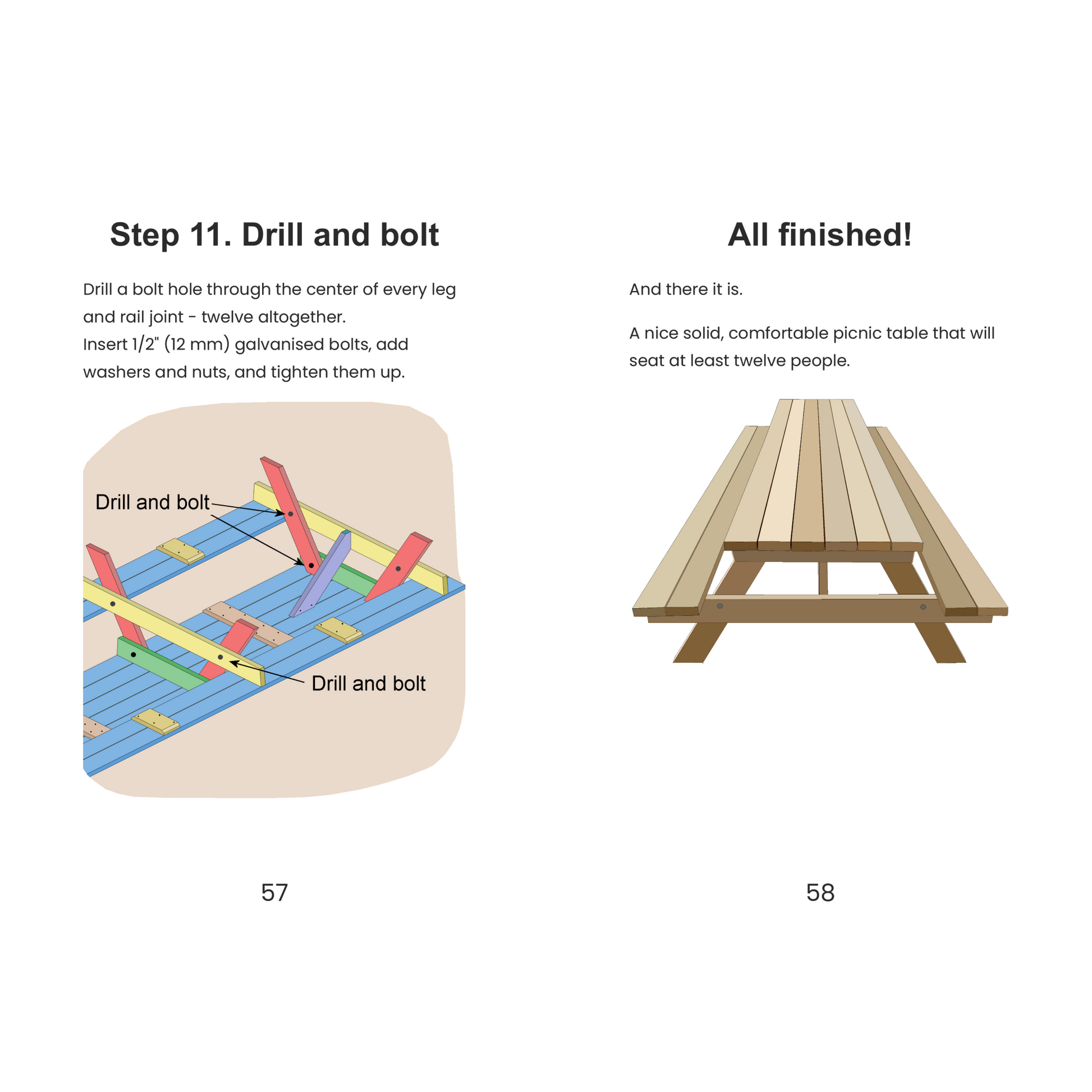 Step 11. Drill and bolt

Drill a bolt hole through the center of every leg and rail joint - twelve altogether.
Insert 1/2" (12 mm) galvanised bolts, add washers and nuts, and tighten them up.

Drill and bolt

Drill and bolt

57

All finished!

And there it is.

A nice solid, comfortable picnic table that will seat at least twelve people.

58