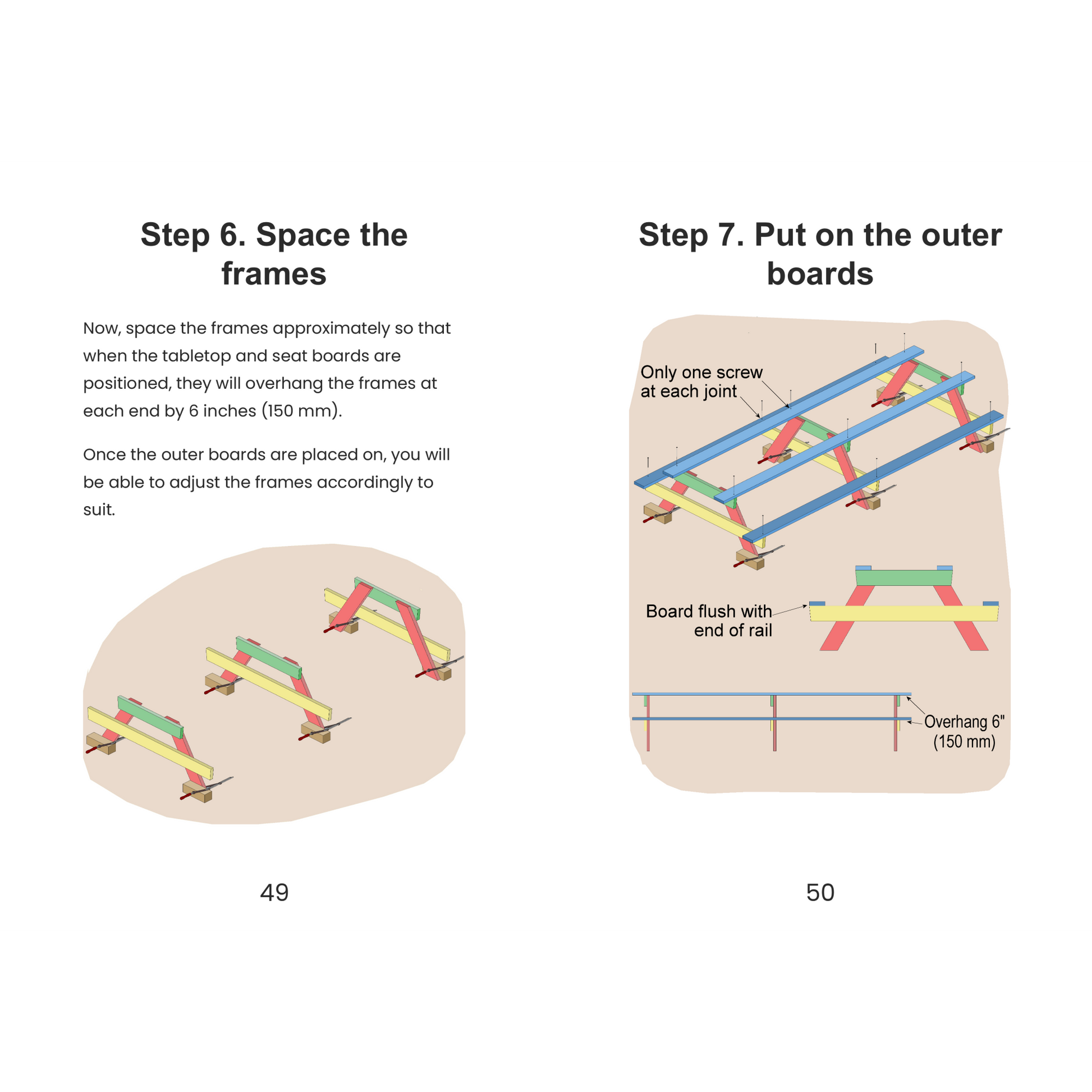 Step 6. Space the frames

Now, space the frames approximately so that when the tabletop and seat boards are positioned, they will overhang the frames at each end by 6 inches (150 mm).

Once the outer boards are placed on, you will be able to adjust the frames accordingly to suit.

49

Step 7. Put on the outer boards

Only one screw at each joint

Board flush with end of rail

Overhang 6" (150 mm)

50