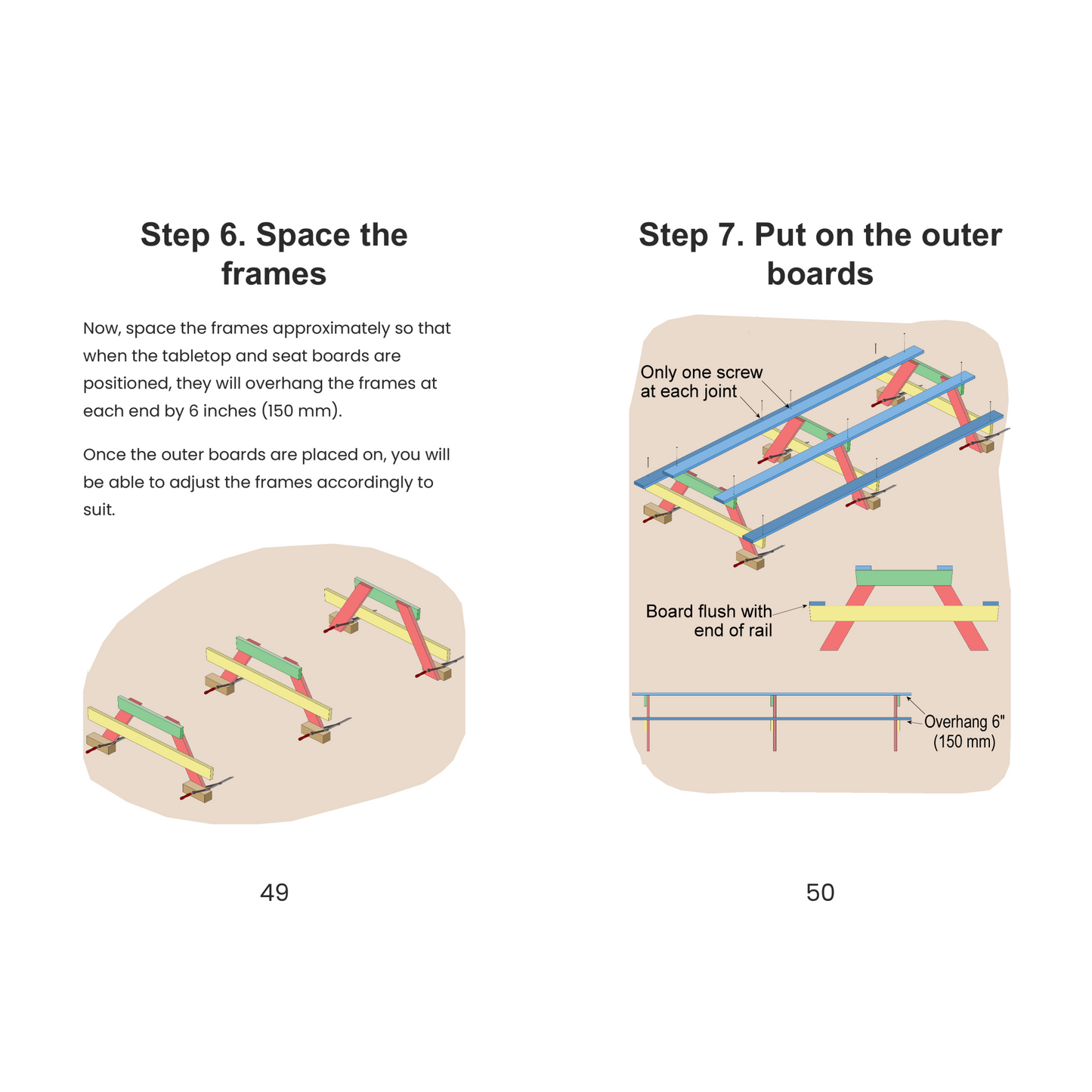 Step 6. Space the frames

Now, space the frames approximately so that when the tabletop and seat boards are positioned, they will overhang the frames at each end by 6 inches (150 mm).

Once the outer boards are placed on, you will be able to adjust the frames accordingly to suit.

49

Step 7. Put on the outer boards

Only one screw at each joint

Board flush with end of rail

Overhang 6" (150 mm)

50