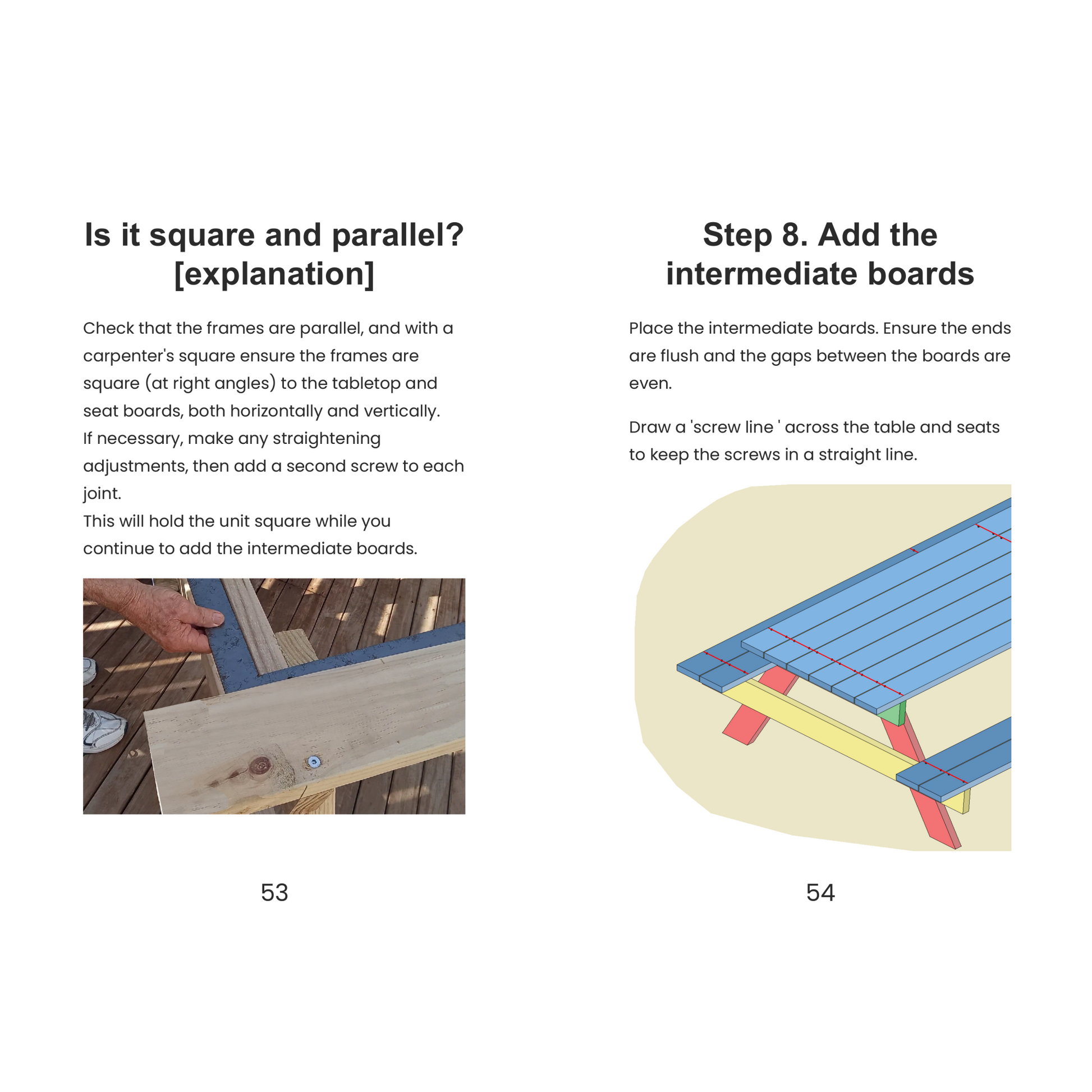 Is it square and parallel? [explanation]

Check that the frames are parallel, and with a carpenter's square ensure the frames are square (at right angles) to the tabletop and seat boards, both horizontally and vertically.
If necessary, make any straightening adjustments, then add a second screw to each joint.
This will hold the unit square while you continue to add the intermediate boards.

53

Step 8. Add the intermediate boards

Place the intermediate boards. Ensure the ends are flush and the gaps between the boards are even.

Draw a 'screw line ' across the table and seats to keep the screws in a straight line.

54