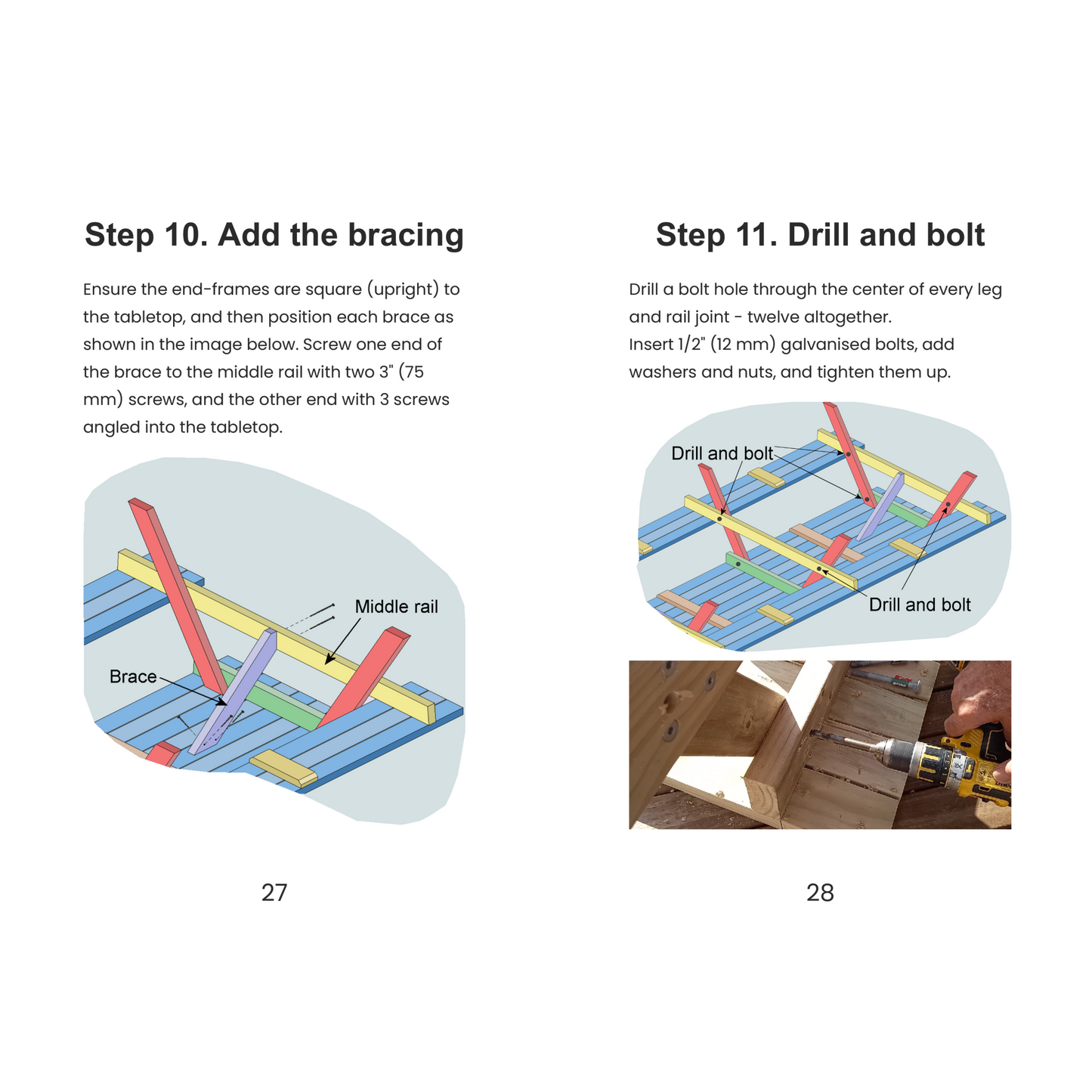 Step 10. Add the bracing

Ensure the end-frames are square (upright) to the tabletop, and then position each brace as shown in the image below. Screw one end of the brace to the middle rail with two 3" (75 mm) screws, and the other end with 3 screws angled into the tabletop.

Middle rail

Brace

27

Step 11. Drill and bolt

Drill a bolt hole through the center of every leg and rail joint - twelve altogether.
Insert 1/2" (12 mm) galvanised bolts, add washers and nuts, and tighten them up.

Drill and bolt

Drill and bolt

28