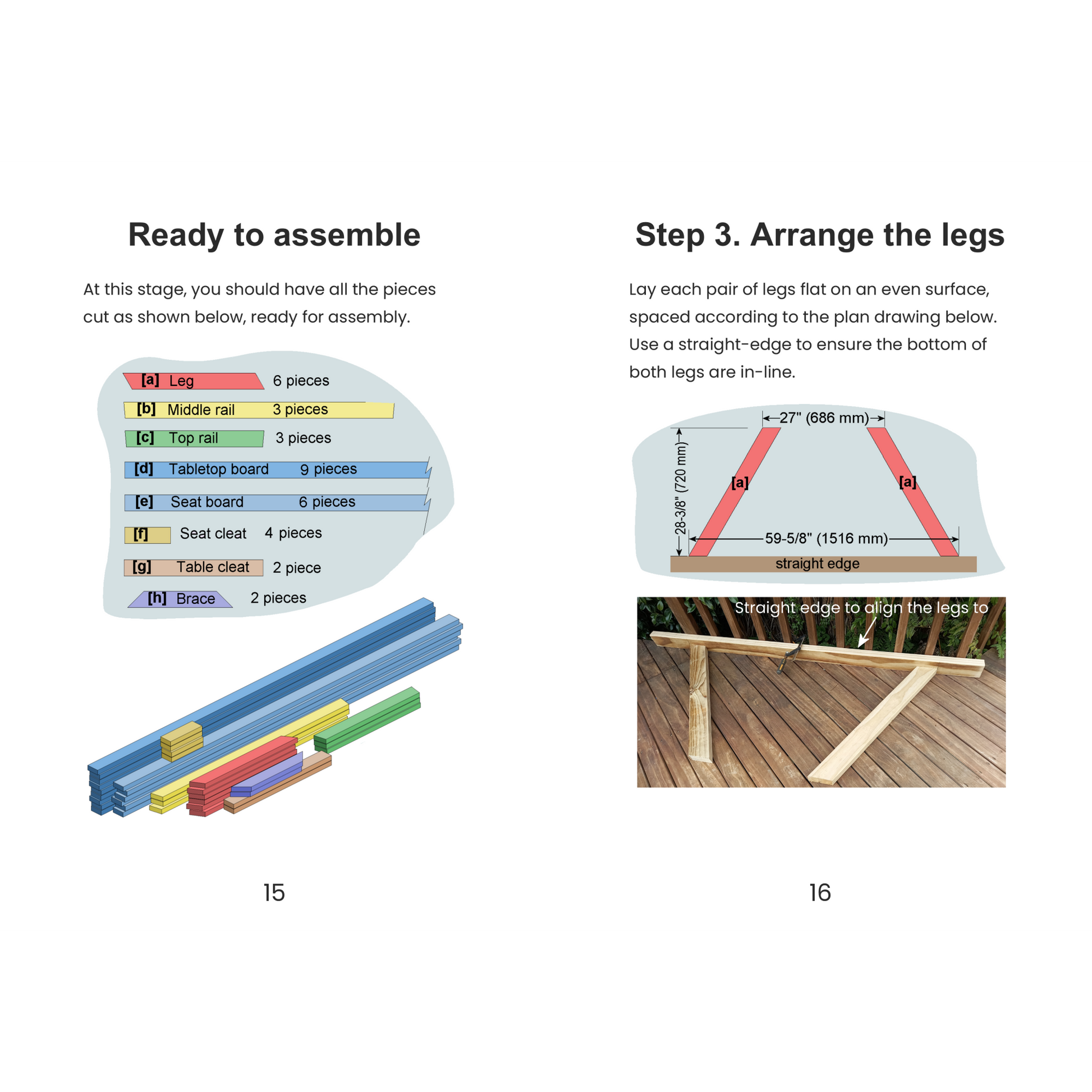 Ready to assemble

At this stage, you should have all the pieces cut as shown below, ready for assembly.

[a] Leg 6 pieces
[b] Middle rail 3 pieces
[c] Top rail 3 pieces
[d] Tabletop board 9 pieces
[e] Seat board 6 pieces
[f] Seat cleat 4 pieces
[g] Table cleat 2 piece
[h] Brace 2 pieces

15

Step 3. Arrange the legs

Lay each pair of legs flat on an even surface, spaced according to the plan drawing below. Use a straight-edge to ensure the bottom of both legs are in-line.

27" (686 mm)
28-3/8" (720 mm)
[a]
[a]
59-5/8" (1516 mm)
straight edge

Straight edge to align the legs to

16