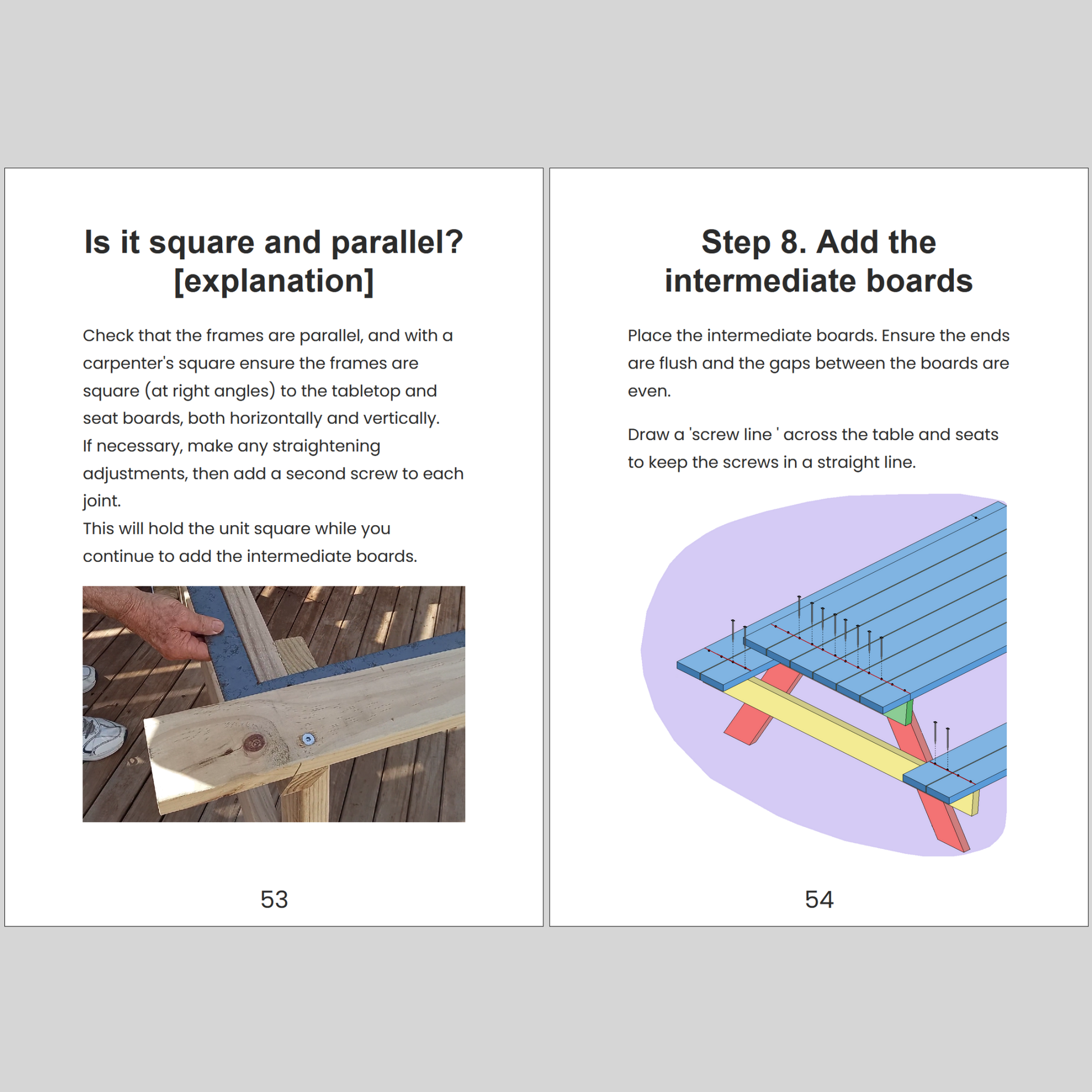 Is it square and parallel? [explanation]

Check that the frames are parallel, and with a carpenter's square ensure the frames are square (at right angles) to the tabletop and seat boards, both horizontally and vertically.
If necessary, make any straightening adjustments, then add a second screw to each joint.
This will hold the unit square while you continue to add the intermediate boards.

53

Step 8. Add the intermediate boards

Place the intermediate boards. Ensure the ends are flush and the gaps between the boards are even.

Draw a 'screw line ' across the table and seats to keep the screws in a straight line.

54