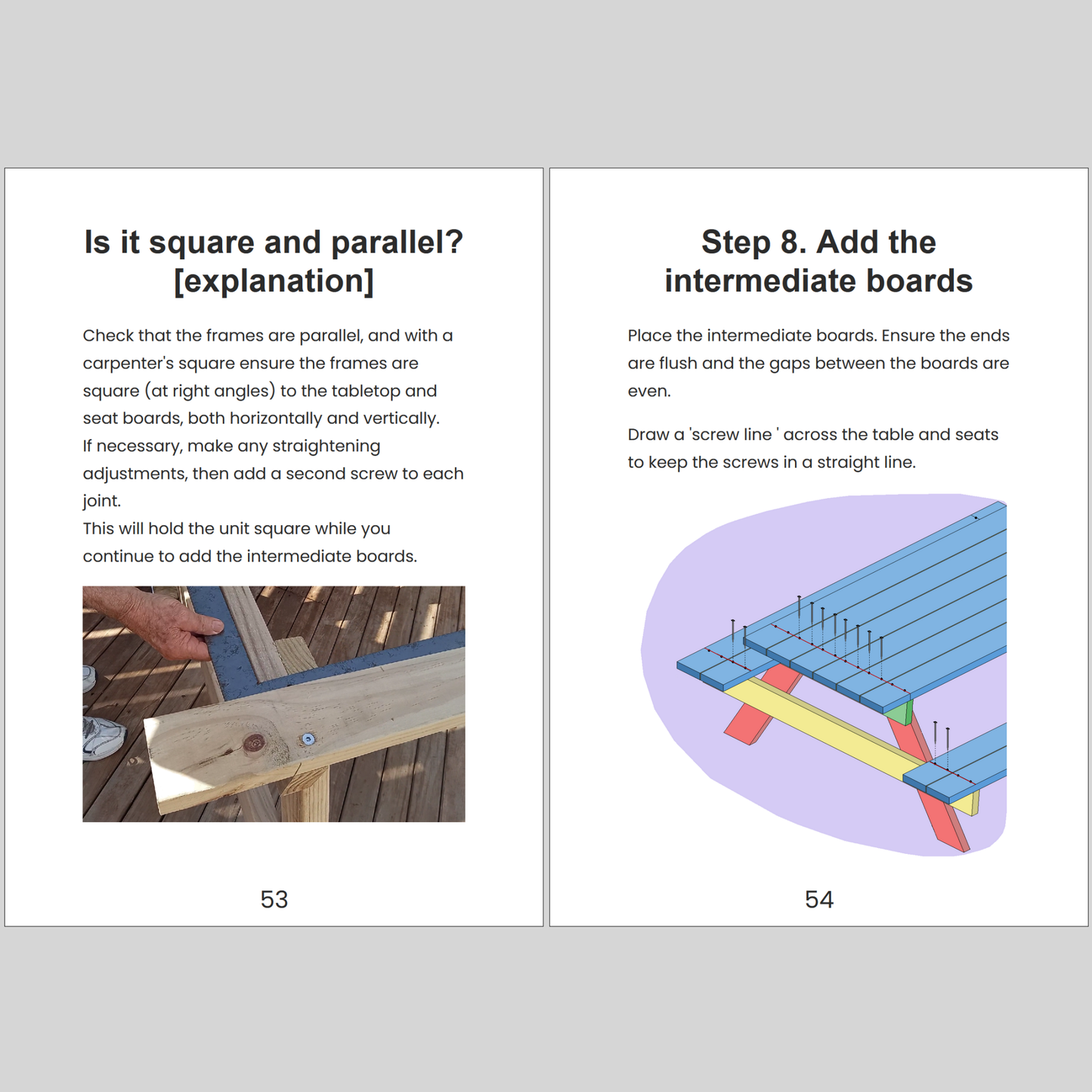 Is it square and parallel? [explanation]

Check that the frames are parallel, and with a carpenter's square ensure the frames are square (at right angles) to the tabletop and seat boards, both horizontally and vertically.
If necessary, make any straightening adjustments, then add a second screw to each joint.
This will hold the unit square while you continue to add the intermediate boards.

53

Step 8. Add the intermediate boards

Place the intermediate boards. Ensure the ends are flush and the gaps between the boards are even.

Draw a 'screw line ' across the table and seats to keep the screws in a straight line.

54