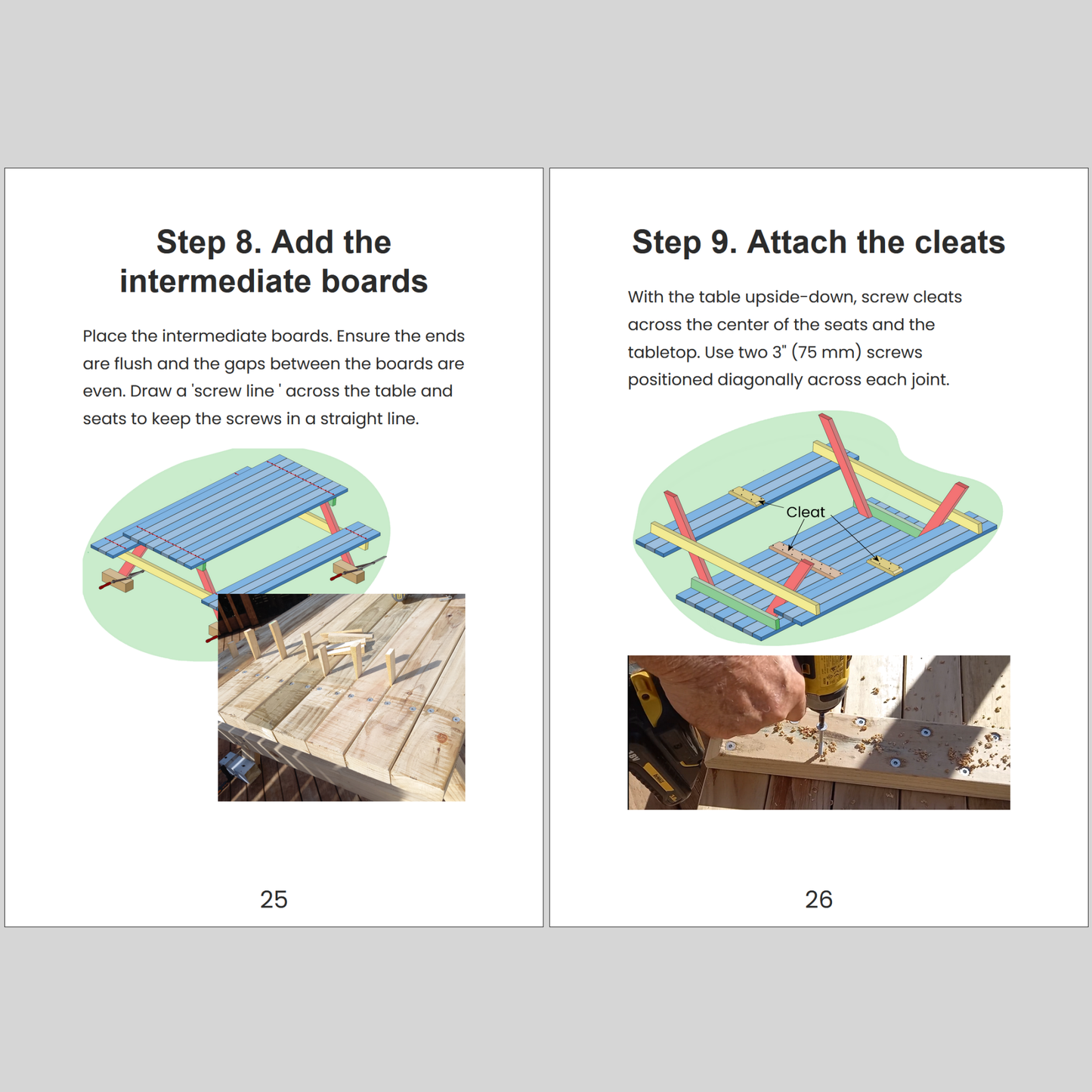 Step 8. Add the intermediate boards

Place the intermediate boards. Ensure the ends are flush and the gaps between the boards are even. Draw a 'screw line ' across the table and seats to keep the screws in a straight line.

25

Step 9. Attach the cleats

With the table upside-down, screw cleats across the center of the seats and the tabletop. Use two 3" (75 mm) screws positioned diagonally across each joint.

Cleat

26