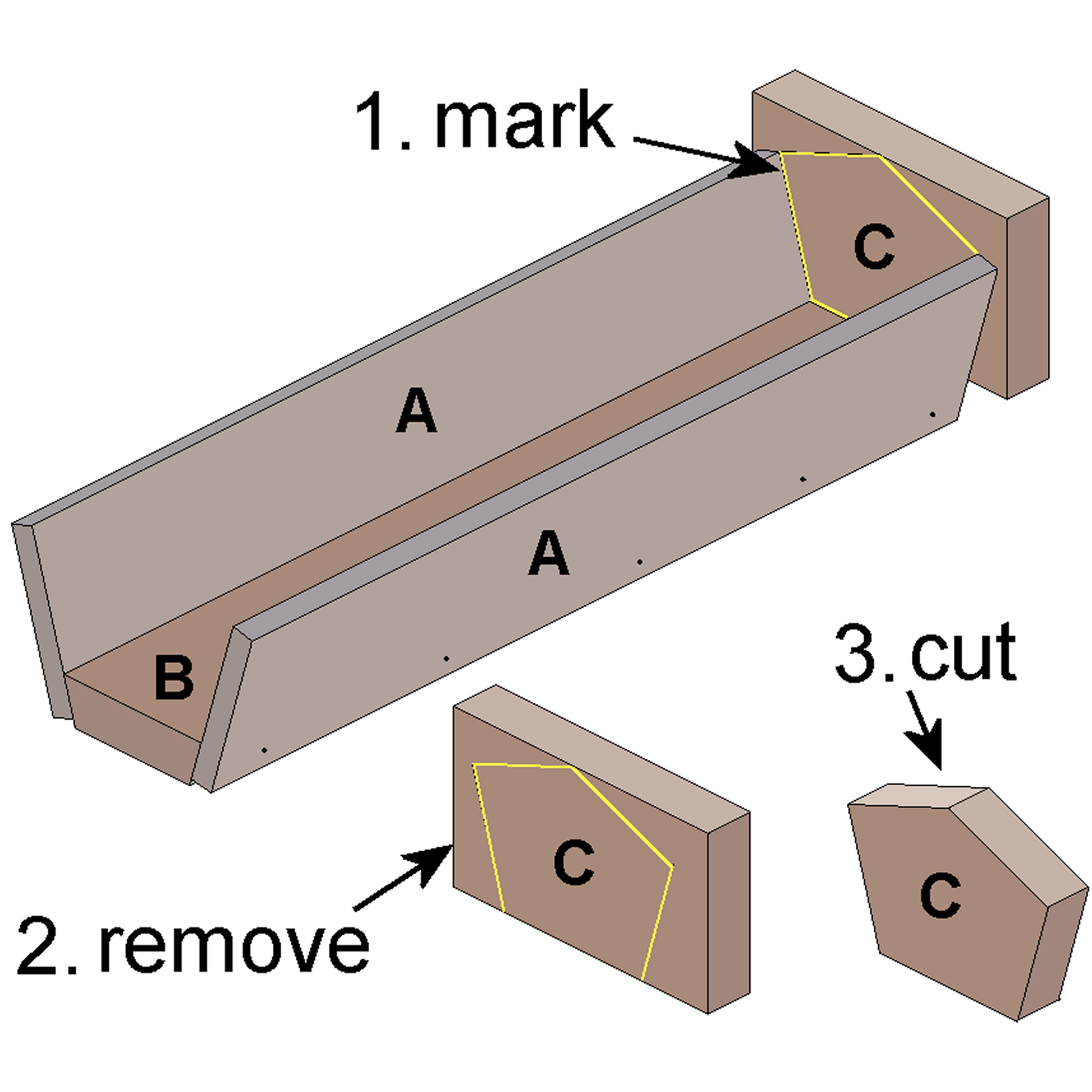 1. mark

C

A

A

B

3. cut

C

C

2. remove