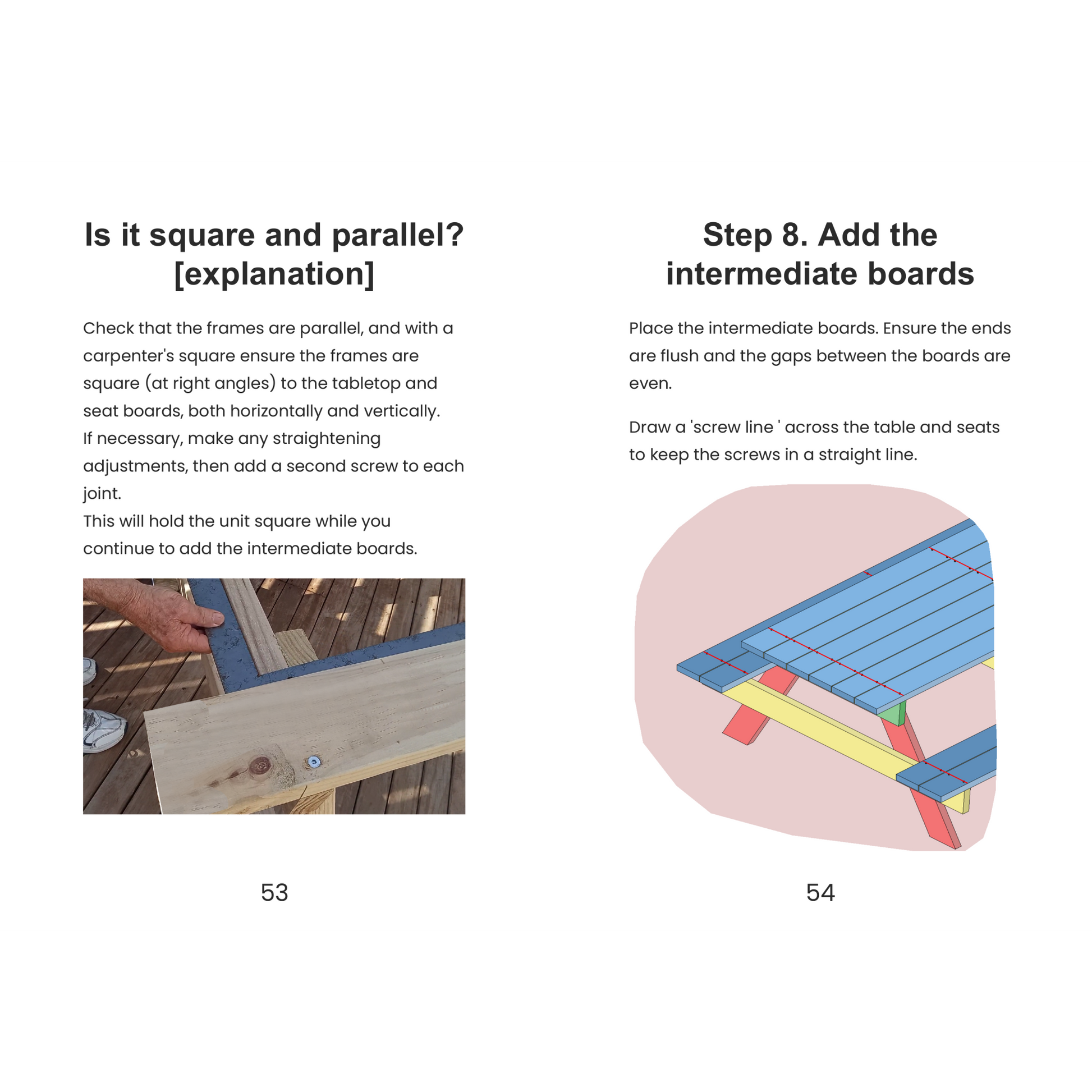 Is it square and parallel? [explanation]

Check that the frames are parallel, and with a carpenter's square ensure the frames are square (at right angles) to the tabletop and seat boards, both horizontally and vertically.
If necessary, make any straightening adjustments, then add a second screw to each joint.
This will hold the unit square while you continue to add the intermediate boards.

53

Step 8. Add the intermediate boards

Place the intermediate boards. Ensure the ends are flush and the gaps between the boards are even.

Draw a 'screw line ' across the table and seats to keep the screws in a straight line.

54