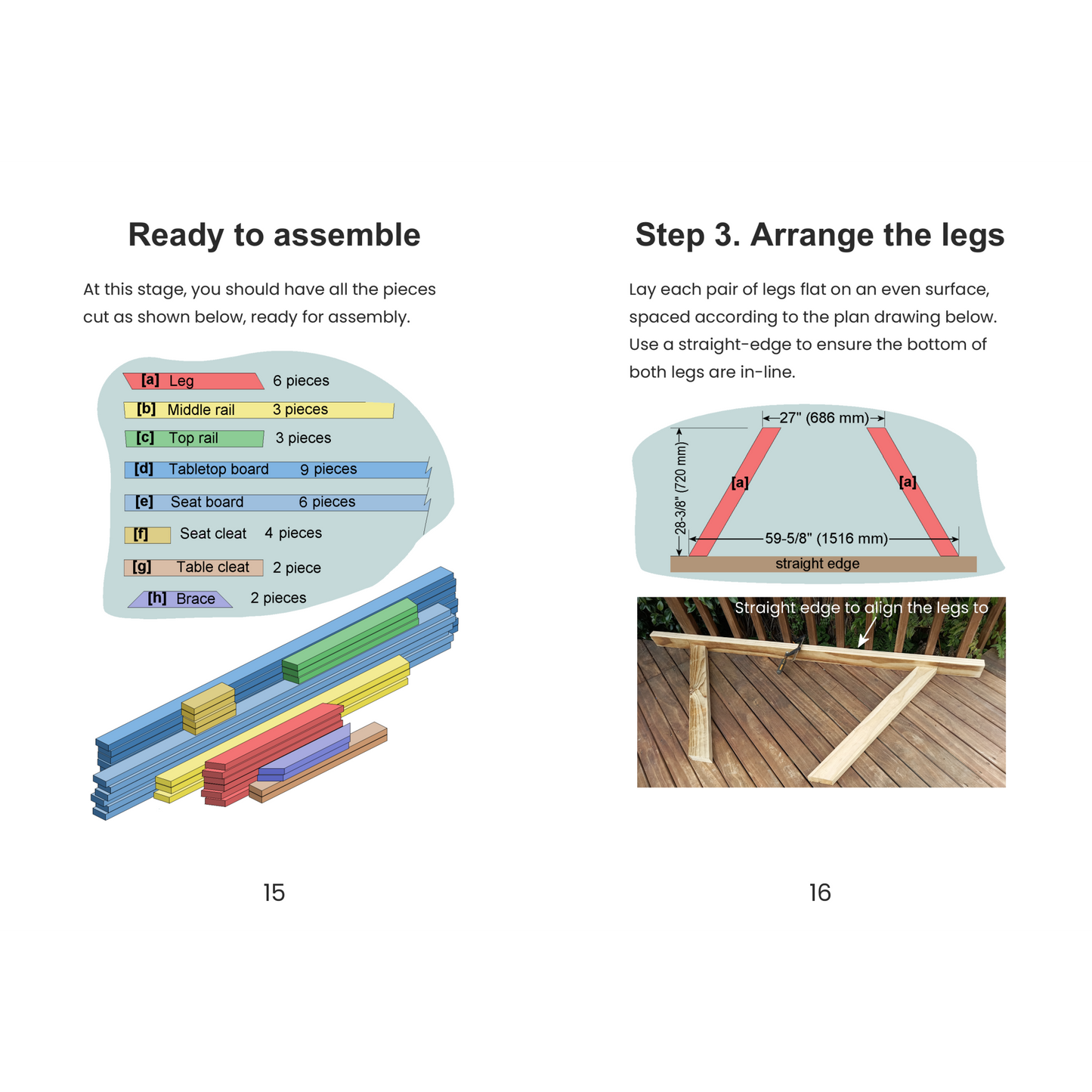 Ready to assemble

At this stage, you should have all the pieces cut as shown below, ready for assembly.

[a] Leg 6 pieces
[b] Middle rail 3 pieces
[c] Top rail 3 pieces
[d] Tabletop board 9 pieces
[e] Seat board 6 pieces
[f] Seat cleat 4 pieces
[g] Table cleat 2 piece
[h] Brace 2 pieces

15

Step 3. Arrange the legs

Lay each pair of legs flat on an even surface, spaced according to the plan drawing below. Use a straight-edge to ensure the bottom of both legs are in-line.

27" (686 mm)
28-3/8" (720 mm)
[a]
[a]
59-5/8" (1516 mm)
straight edge

Straight edge to align the legs to

16